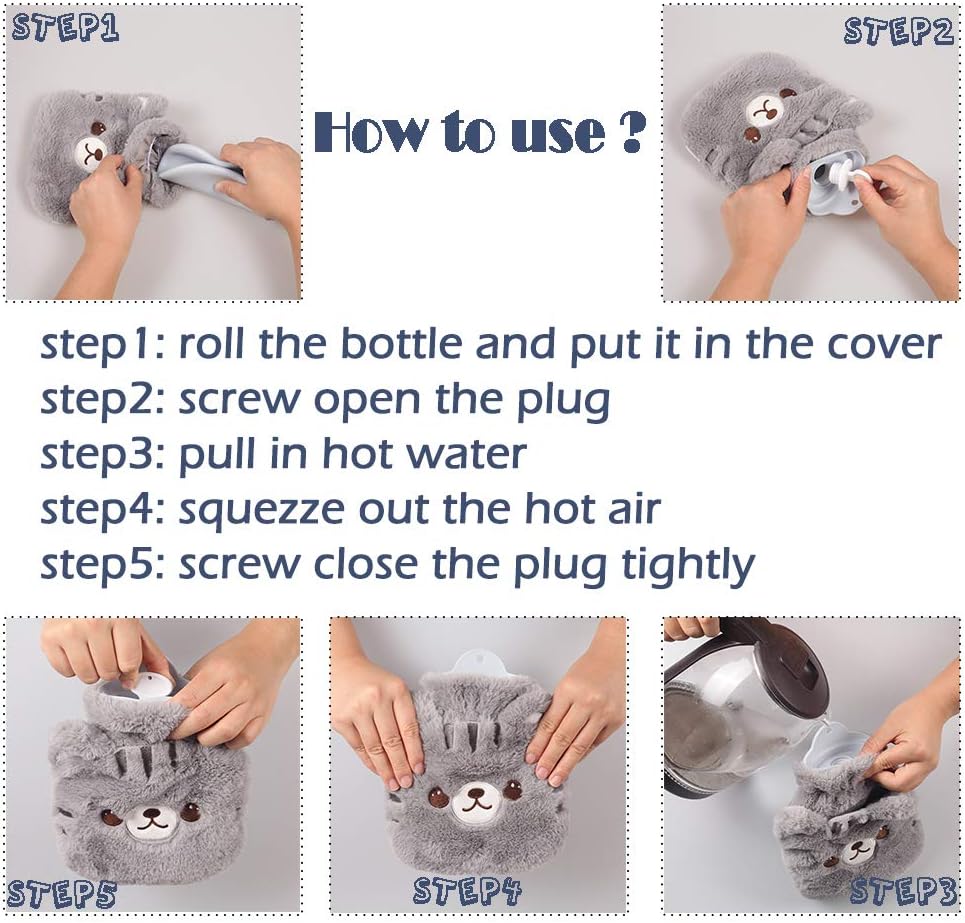 STEP1

How to use ?

STEP2

step1: roll the bottle and put it in the cover
step2: screw open the plug
step3: pull in hot water
step4: squezze out the hot air
step5: screw close the plug tightly

STEP5

STEP4

STEP3